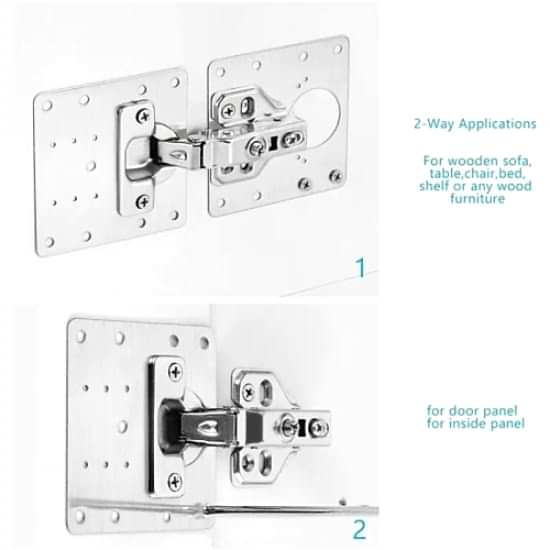 2-Way Applications

For wooden sofa, table,chair,bed, shelf or any wood furniture

1

for door panel
for inside panel

2