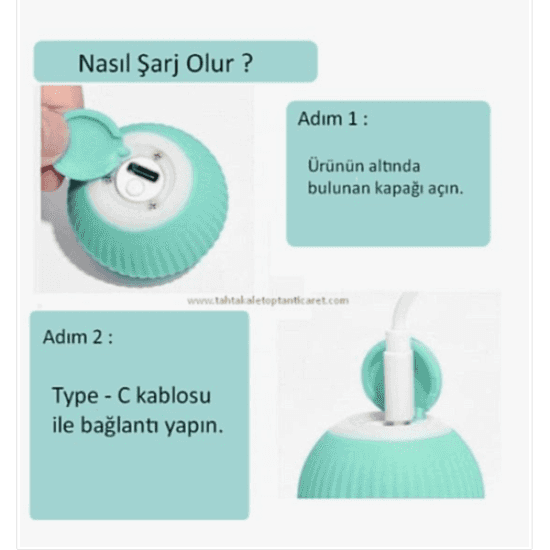 Nasıl Şarj Olur ?

Adım 1 :

Ürünün altında bulunan kapağı açın.

www.tahtakaletoptanticaret.com

Adım 2 :

Type - C kablosu ile bağlantı yapın.