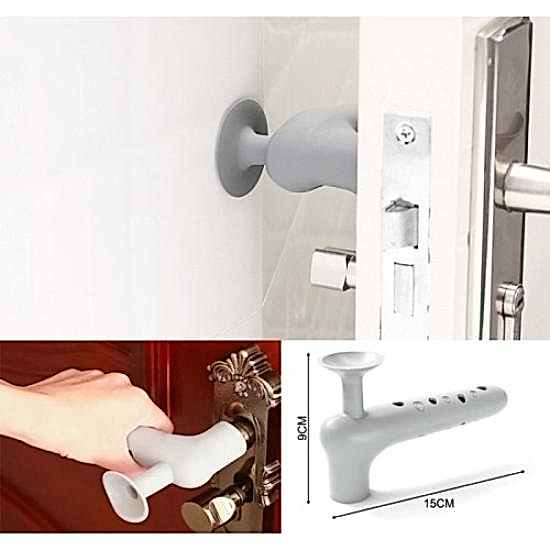 9CM

15CM